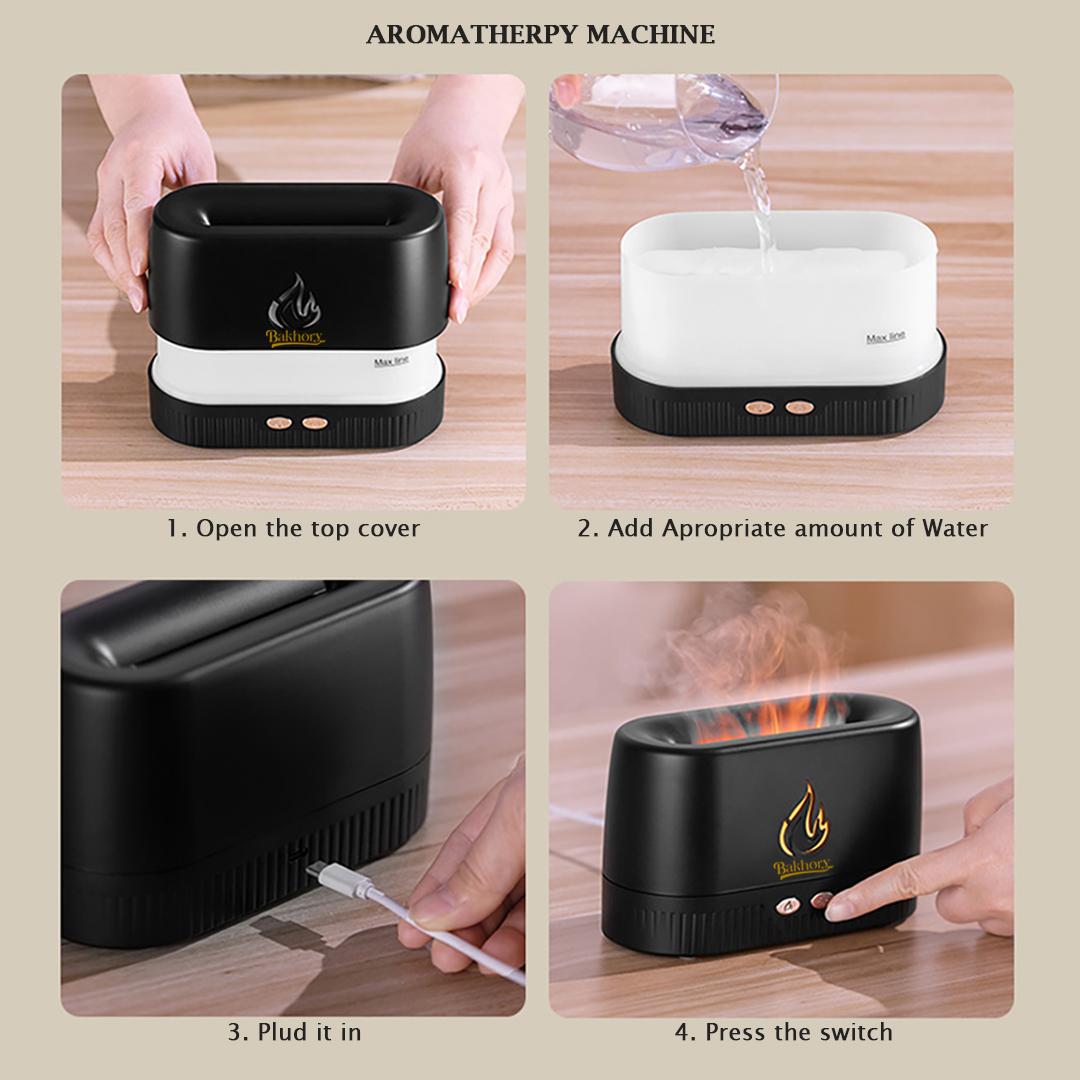 AROMATHERPY MACHINE

Bakhory

Max line

1. Open the top cover

Max line

2. Add Apropriate amount of Water

3. Plud it in

Bakhory

4. Press the switch